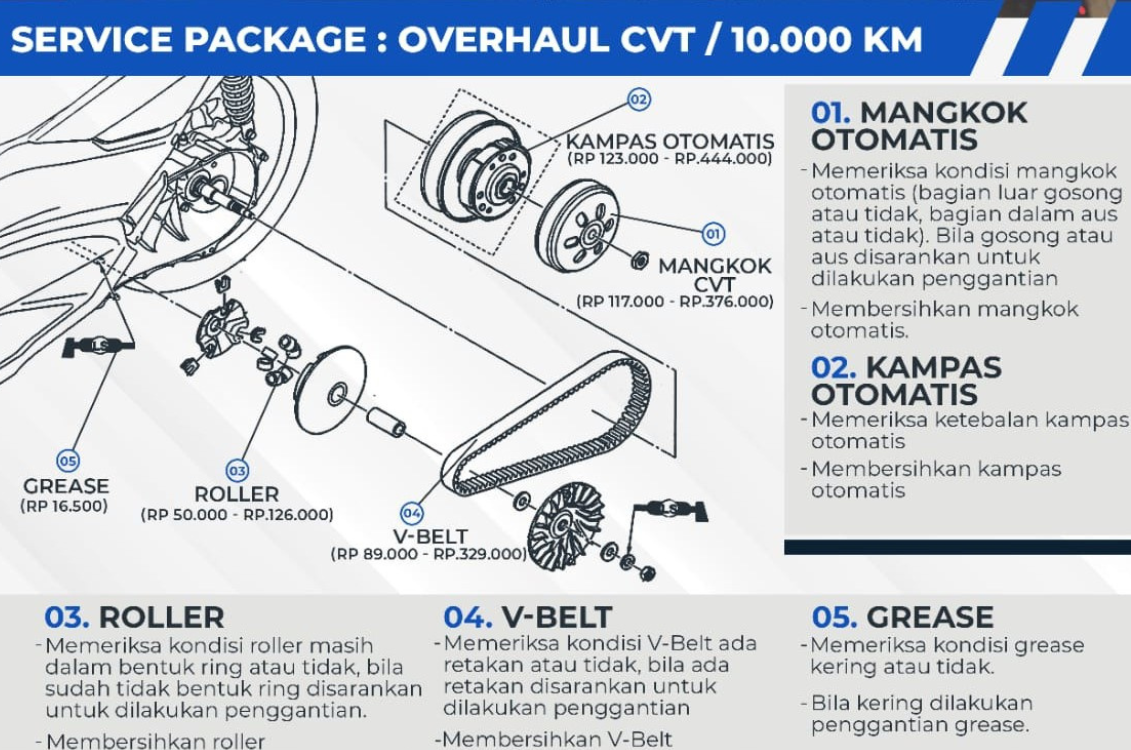 SERVICE PACKAGE : OVERHAUL CVT / 10.000 KM

02
KAMPAS OTOMATIS
(RP 123.000 - RP.444.000)

01
MANGKOK CVT
(RP 117.000 - RP.376.000)

05
GREASE
(RP 16.500)

03
ROLLER
(RP 50.000 - RP.126.000)

04
V-BELT
(RP 89.000 - RP.329.000)

01. MANGKOK OTOMATIS
- Memeriksa kondisi mangkok otomatis (bagian luar gosong atau tidak, bagian dalam aus atau tidak). Bila gosong atau aus disarankan untuk dilakukan penggantian
- Membersihkan mangkok otomatis.

02. KAMPAS OTOMATIS
- Memeriksa ketebalan kampas otomatis
- Membersihkan kampas otomatis

03. ROLLER
- Memeriksa kondisi roller masih dalam bentuk ring atau tidak, bila sudah tidak bentuk ring disarankan untuk dilakukan penggantian.
- Membersihkan roller

04. V-BELT
- Memeriksa kondisi V-Belt ada retakan atau tidak, bila ada retakan disarankan untuk dilakukan penggantian
-Membersihkan V-Belt

05. GREASE
- Memeriksa kondisi grease kering atau tidak.
- Bila kering dilakukan penggantian grease.